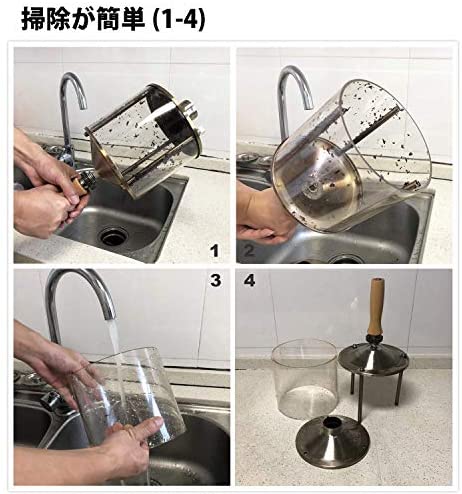 掃除が簡単 (1-4)

1

2

3

4