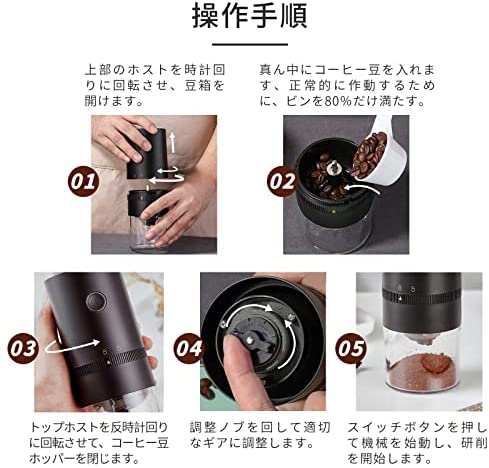 操作手順

上部のホストを時計回りに回転させ、豆箱を開けます。

真ん中にコーヒー豆を入れます、正常的に作動するために、ビンを80%だけ満たす。

01

02

03

04

05

トップホストを反時計回りに回転させて、コーヒー豆ホッパーを閉じます。

調整ノブを回して適切なギアに調整します。

スイッチボタンを押して機械を始動し、研削を開始します。